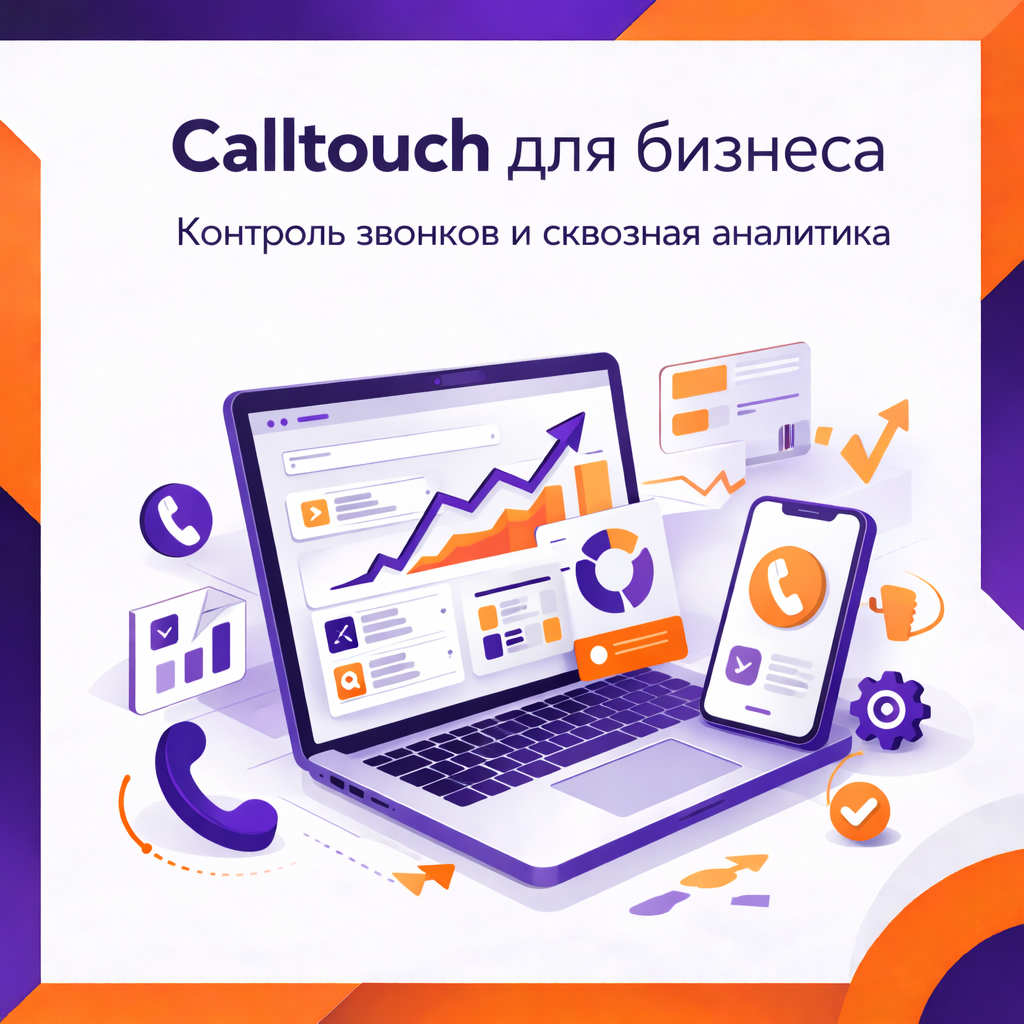 Calltouch для бизнеса

Контроль звонков и сквозная аналитика